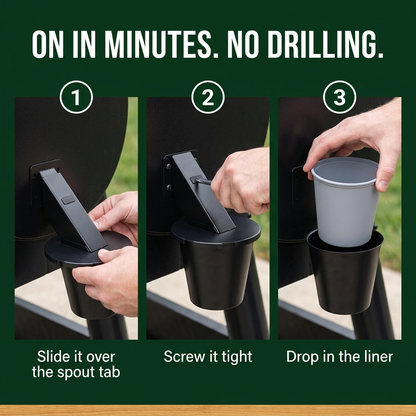 ON IN MINUTES. NO DRILLING.

1

Slide it over the spout tab

2

Screw it tight

3

Drop in the liner